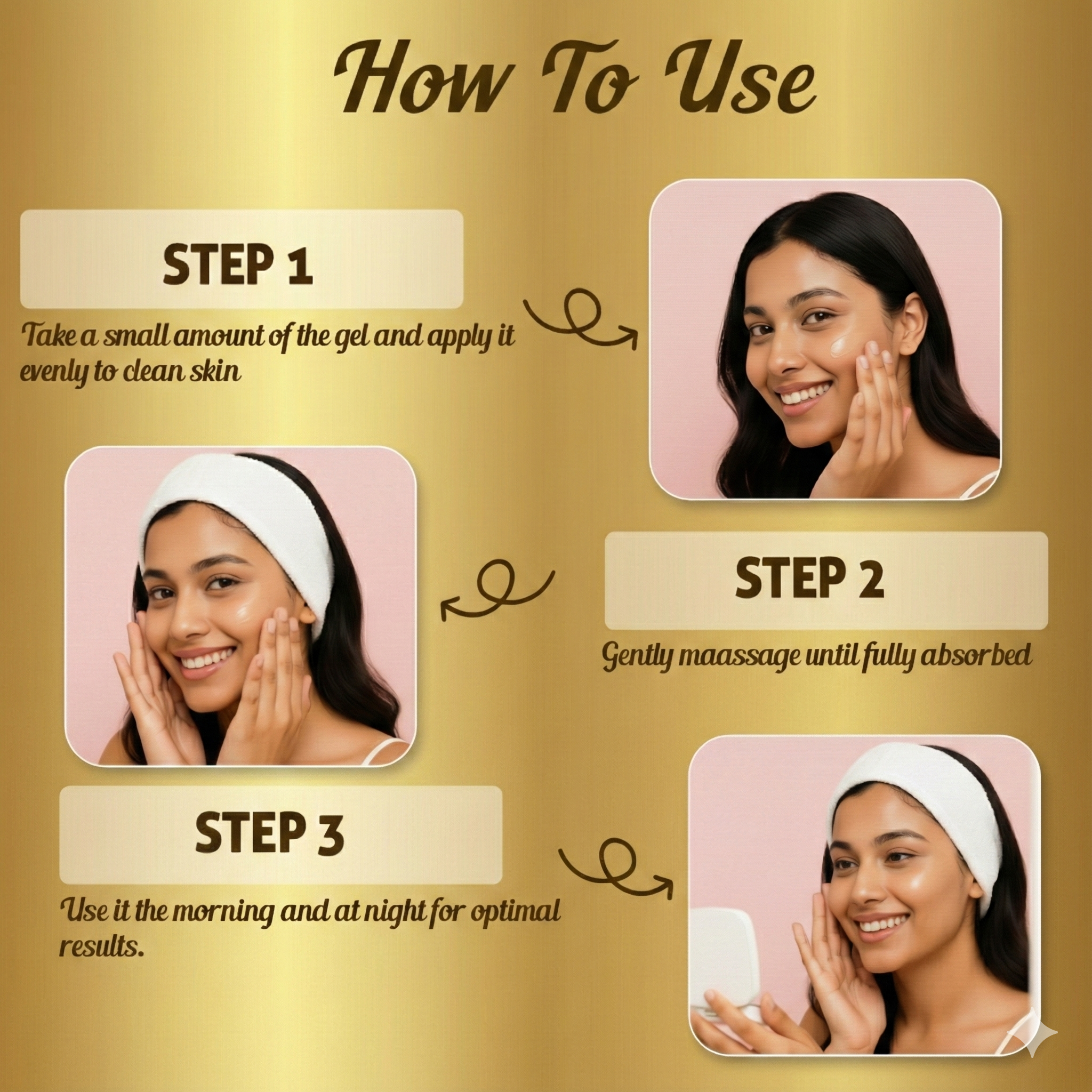 How To Use

STEP 1

Take a small amount of the gel and apply it evenly to clean skin

STEP 2

Gently maassage until fully absorbed

STEP 3

Use it the morning and at night for optimal results.