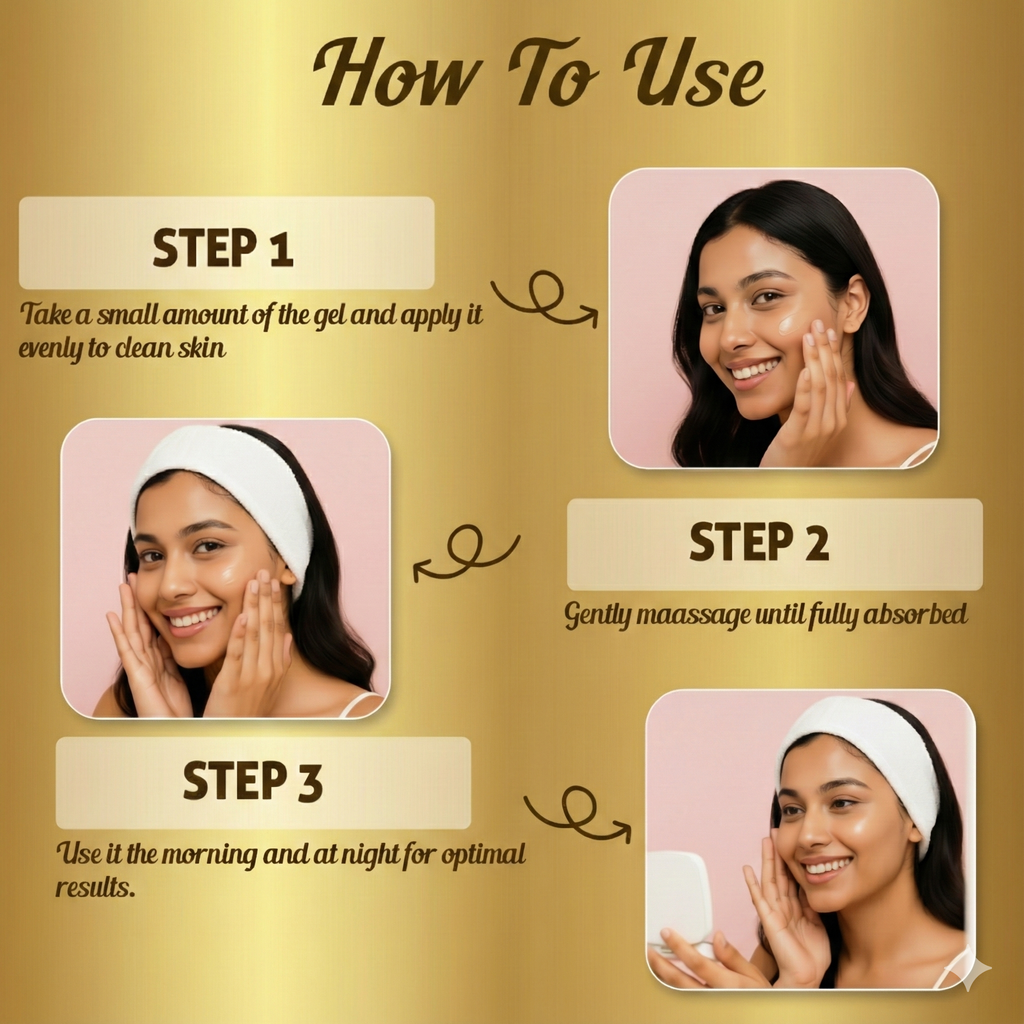 How To Use

STEP 1

Take a small amount of the gel and apply it evenly to clean skin

STEP 2

Gently maassage until fully absorbed

STEP 3

Use it the morning and at night for optimal results.